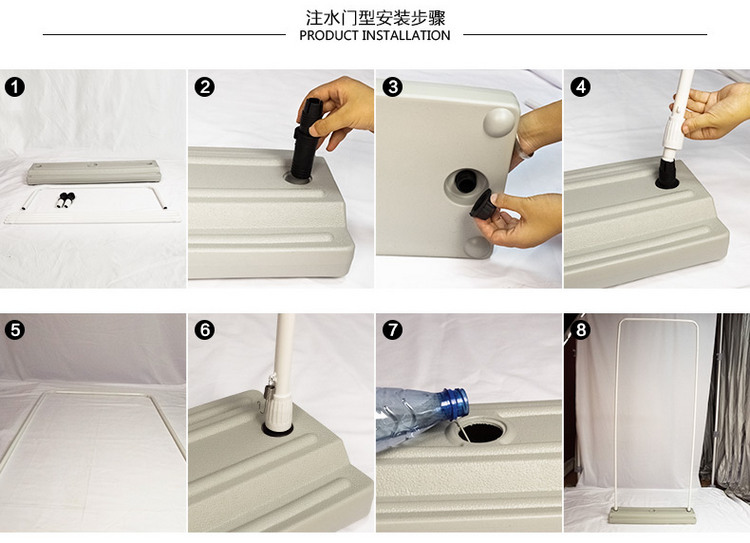 注水门型安装步骤
PRODUCT INSTALLATION

1

2

3

4

5

6

7

8